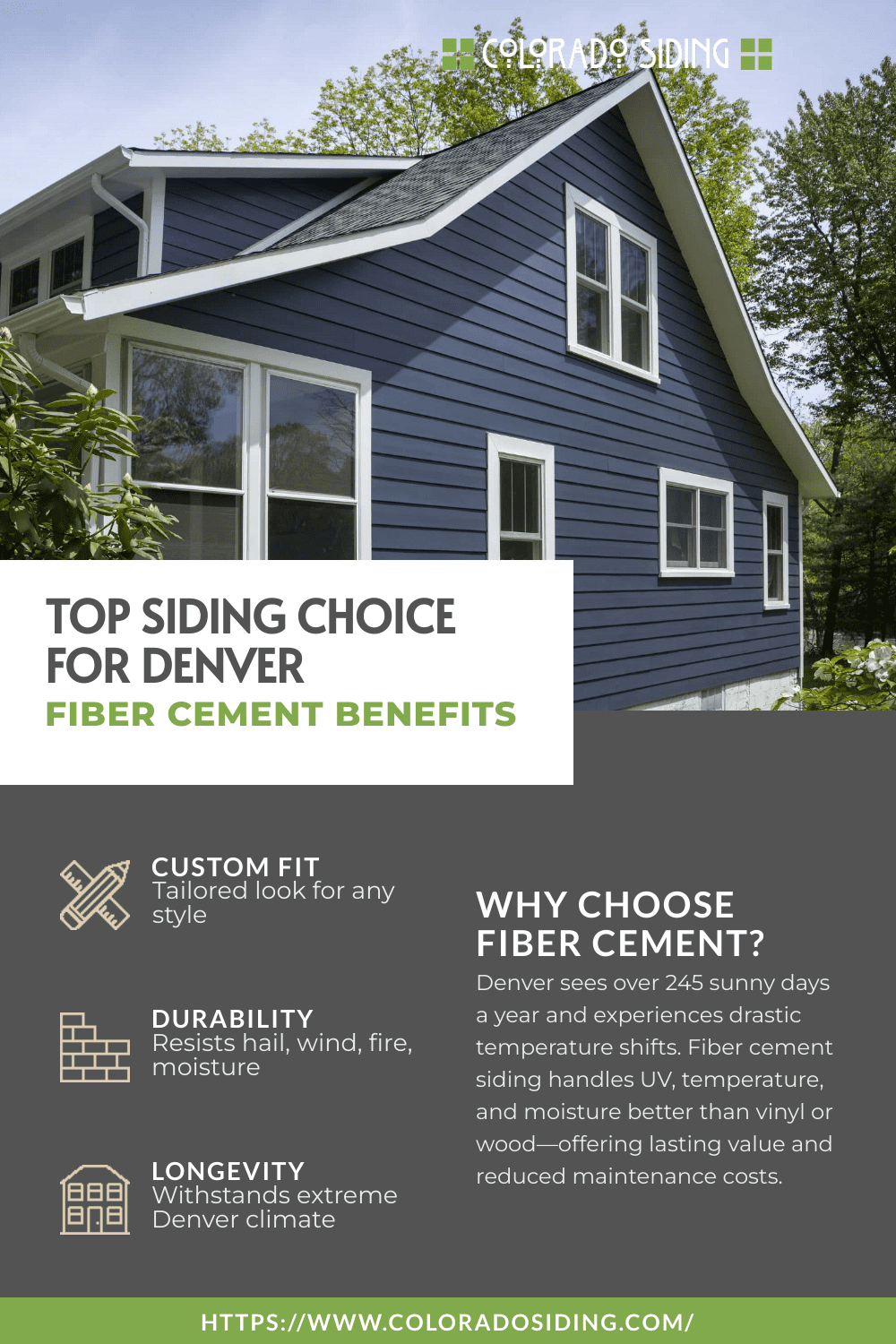 COLORADO SIDING

TOP SIDING CHOICE FOR DENVER
FIBER CEMENT BENEFITS

CUSTOM FIT
Tailored look for any style

DURABILITY
Resists hail, wind, fire, moisture

LONGEVITY
Withstands extreme Denver climate

WHY CHOOSE FIBER CEMENT?
Denver sees over 245 sunny days a year and experiences drastic temperature shifts. Fiber cement siding handles UV, temperature, and moisture better than vinyl or wood—offering lasting value and reduced maintenance costs.

HTTPS://WWW.COLORADOSIDING.COM/