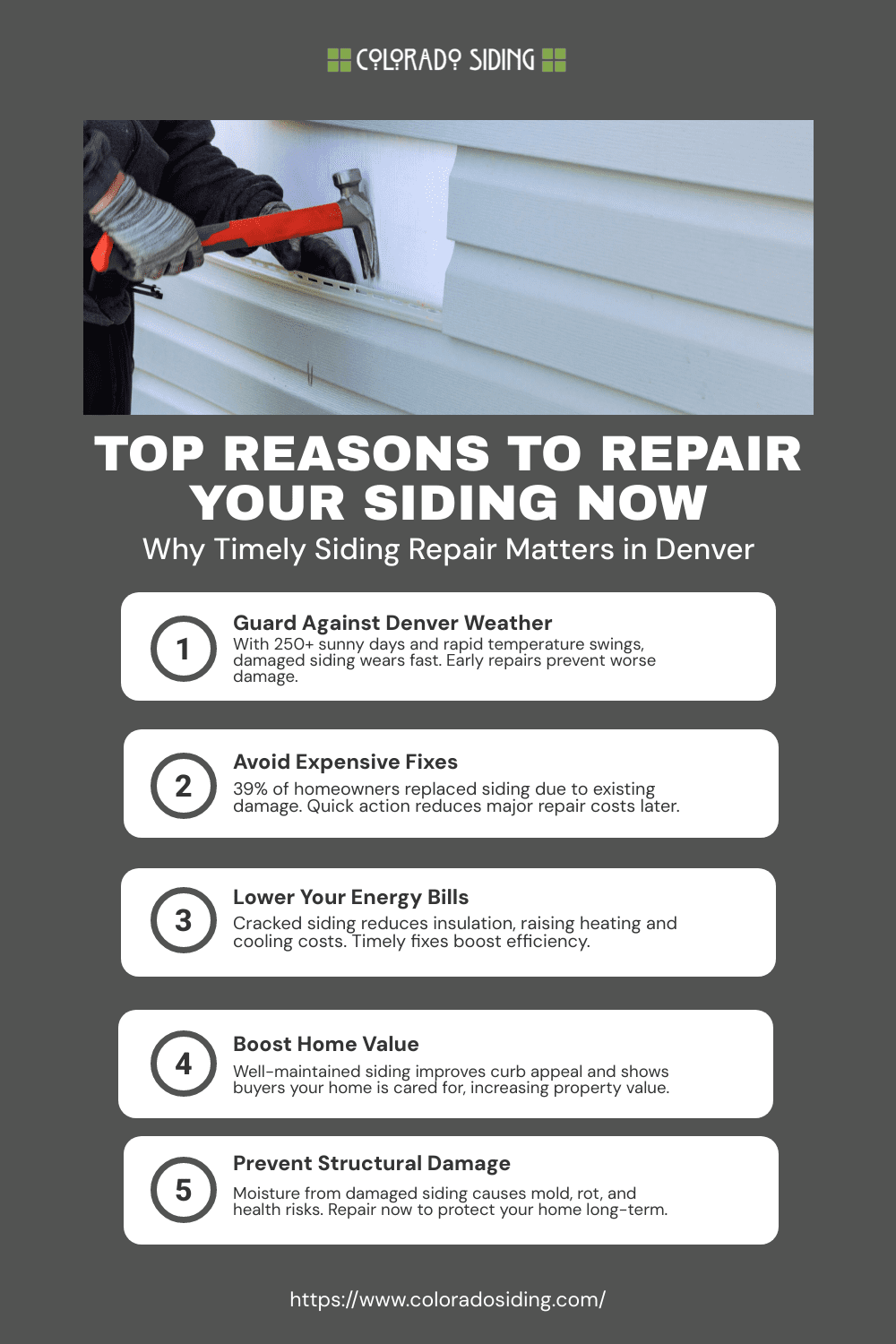 COLORADO SIDING

TOP REASONS TO REPAIR YOUR SIDING NOW

Why Timely Siding Repair Matters in Denver

1

Guard Against Denver Weather

With 250+ sunny days and rapid temperature swings, damaged siding wears fast. Early repairs prevent worse damage.

2

Avoid Expensive Fixes

39% of homeowners replaced siding due to existing damage. Quick action reduces major repair costs later.

3

Lower Your Energy Bills

Cracked siding reduces insulation, raising heating and cooling costs. Timely fixes boost efficiency.

4

Boost Home Value

Well-maintained siding improves curb appeal and shows buyers your home is cared for, increasing property value.

5

Prevent Structural Damage

Moisture from damaged siding causes mold, rot, and health risks. Repair now to protect your home long-term.

https://www.coloradosiding.com/